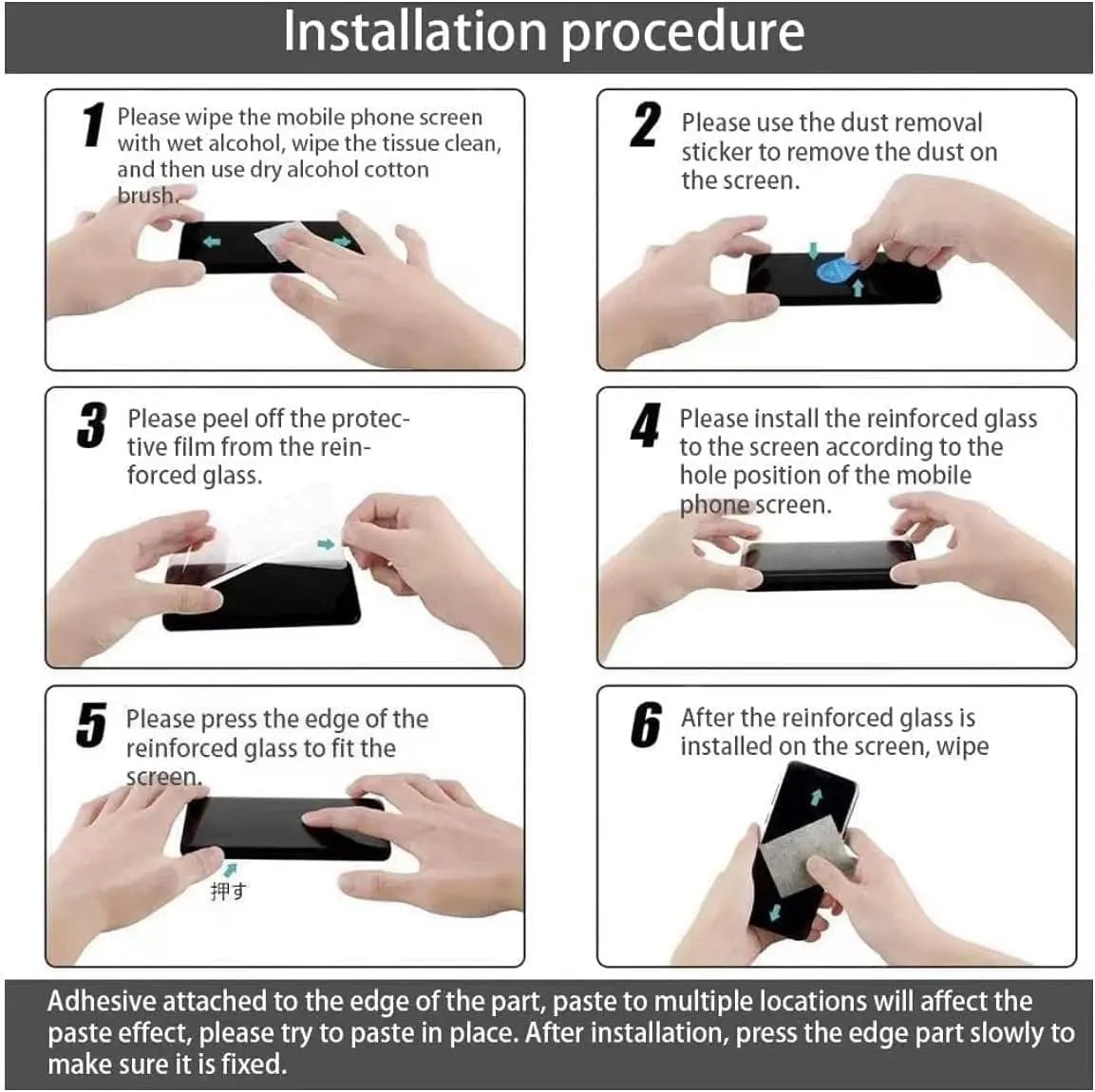 Installation procedure

1 Please wipe the mobile phone screen with wet alcohol, wipe the tissue clean, and then use dry alcohol cotton brush.

2 Please use the dust removal sticker to remove the dust on the screen.

3 Please peel off the protective film from the reinforced glass.

4 Please install the reinforced glass to the screen according to the hole position of the mobile phone screen.

5 Please press the edge of the reinforced glass to fit the screen.

押す

6 After the reinforced glass is installed on the screen, wipe

Adhesive attached to the edge of the part, paste to multiple locations will affect the paste effect, please try to paste in place. After installation, press the edge part slowly to make sure it is fixed.